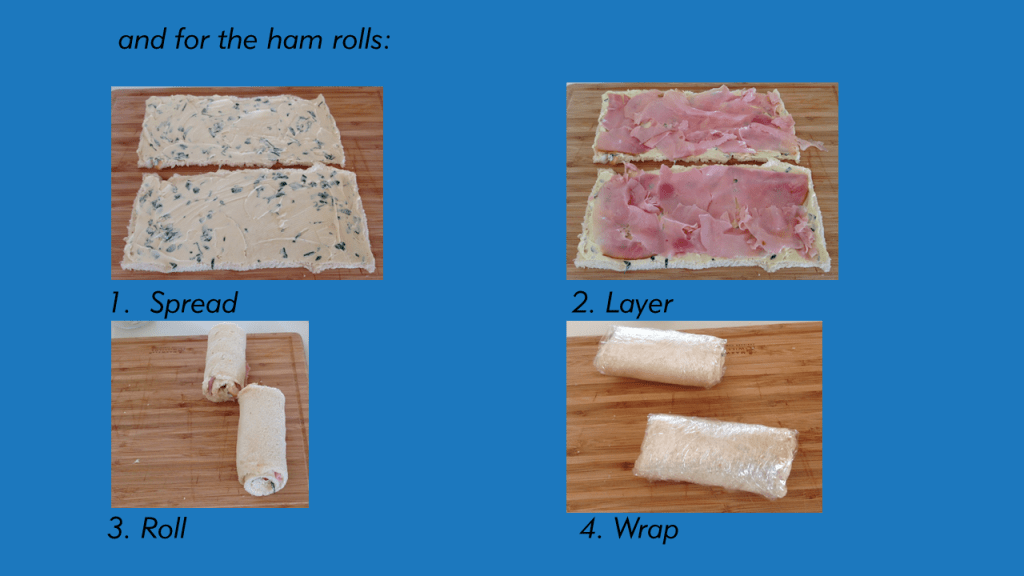 and for the ham rolls:

1. Spread

2. Layer

3. Roll

4. Wrap