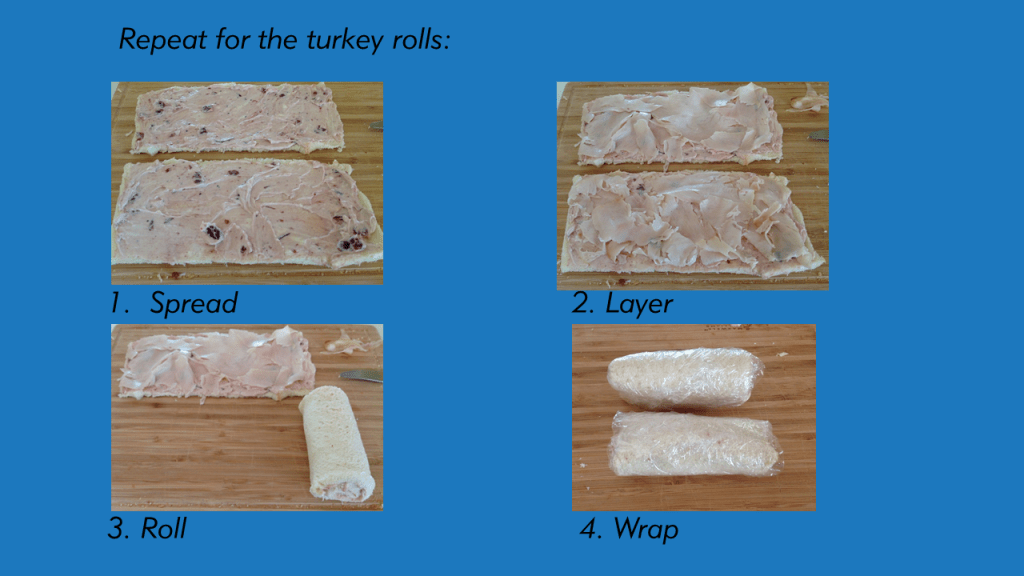 Repeat for the turkey rolls:

1. Spread

2. Layer

3. Roll

4. Wrap