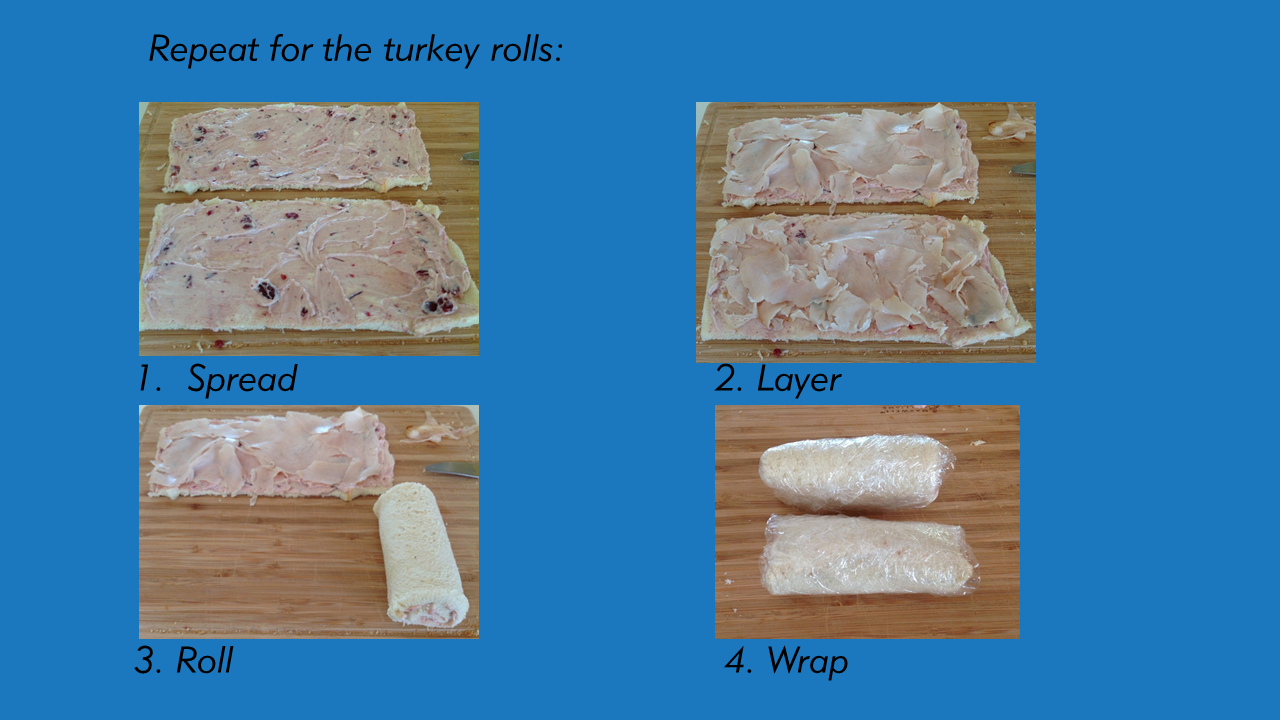 Repeat for the turkey rolls:

1. Spread

2. Layer

3. Roll

4. Wrap